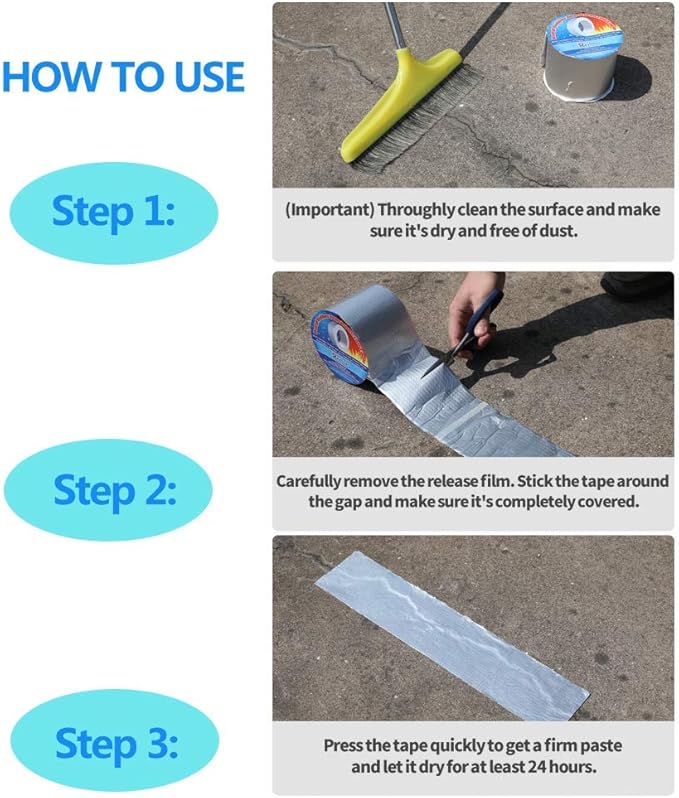 HOW TO USE

Step 1:

(Important) Throughly clean the surface and make sure it's dry and free of dust.

Step 2:

Carefully remove the release film. Stick the tape around the gap and make sure it's completely covered.

Step 3:

Press the tape quickly to get a firm paste and let it dry for at least 24 hours.